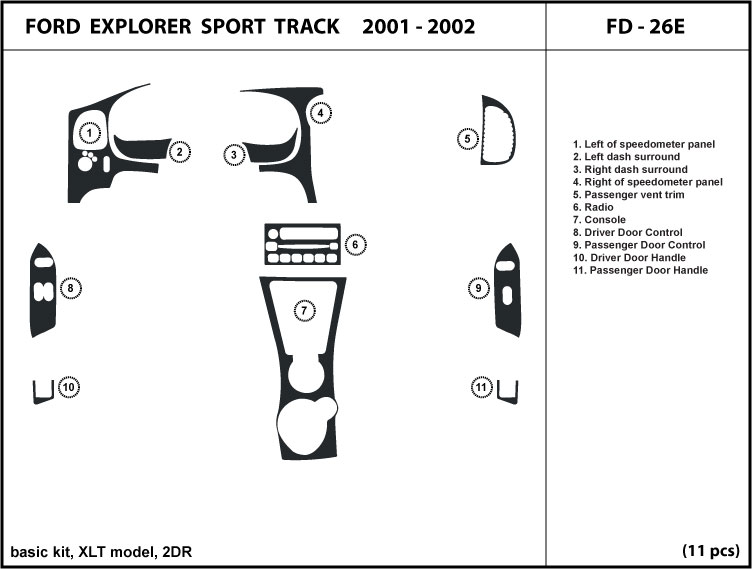 FORD EXPLORER SPORT TRACK 2001 - 2002

FD - 26E

1

2

3

4

5

6

7

8

9

10

11

1. Left of speedometer panel
2. Left dash surround
3. Right dash surround
4. Right of speedometer panel
5. Passenger vent trim
6. Radio
7. Console
8. Driver Door Control
9. Passenger Door Control
10. Driver Door Handle
11. Passenger Door Handle

basic kit, XLT model, 2DR

(11 pcs)